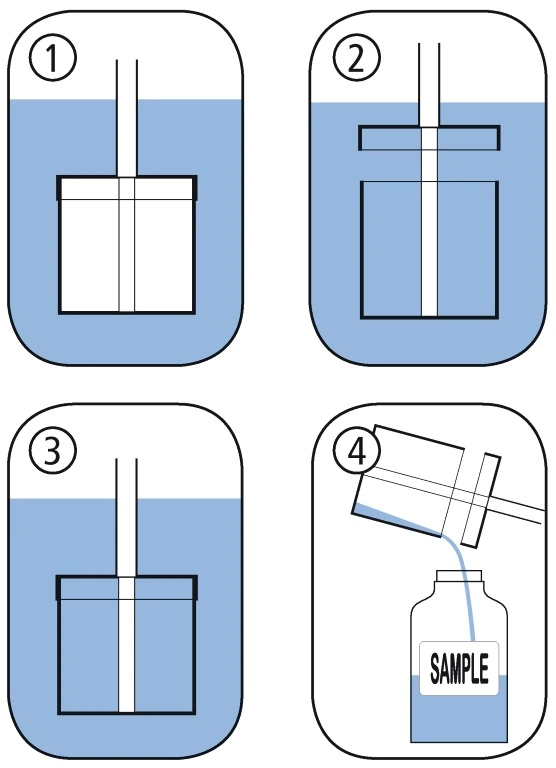 1
2
3
4
SAMPLE