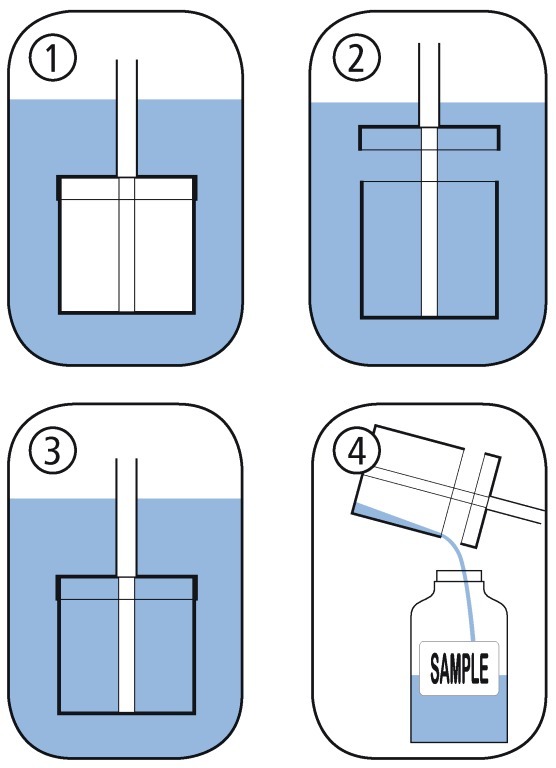 1

2

3

4

SAMPLE